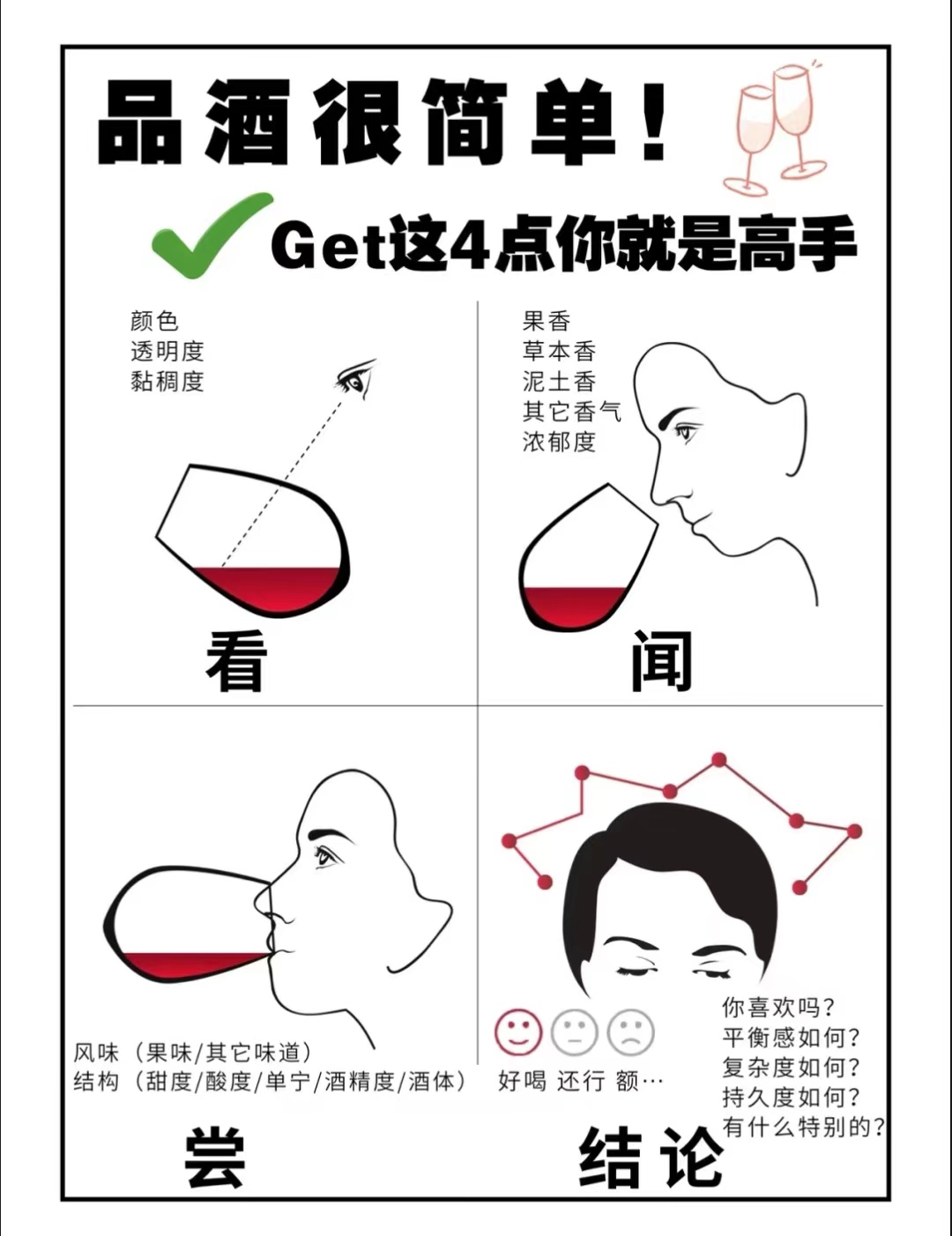 品酒很简单！

Get这4点你就是高手

颜色
透明度
黏稠度

看

果香
草本香
泥土香
其它香气
浓郁度

闻

风味（果味/其它味道）
结构（甜度/酸度/单宁/酒精度/酒体）

尝

好喝 还行 额…

你喜欢吗？
平衡感如何？
复杂度如何？
持久度如何？
有什么特别的？

结论